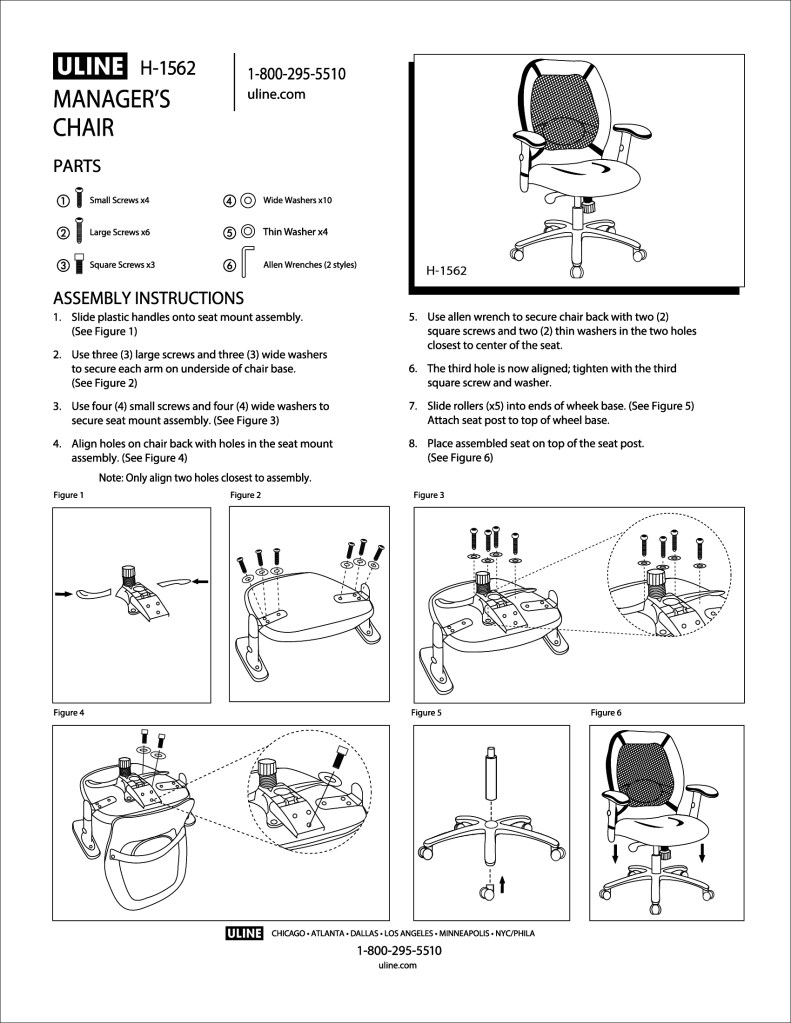 ULINE H-1562
MANAGER'S CHAIR

1-800-295-5510
uline.com

H-1562

PARTS

① Small Screws x4
② Large Screws x6
③ Square Screws x3
④ Wide Washers x10
⑤ Thin Washer x4
⑥ Allen Wrenches (2 styles)

ASSEMBLY INSTRUCTIONS

1. Slide plastic handles onto seat mount assembly. (See Figure 1)

2. Use three (3) large screws and three (3) wide washers to secure each arm on underside of chair base. (See Figure 2)

3. Use four (4) small screws and four (4) wide washers to secure seat mount assembly. (See Figure 3)

4. Align holes on chair back with holes in the seat mount assembly. (See Figure 4)

Note: Only align two holes closest to assembly.

5. Use allen wrench to secure chair back with two (2) square screws and two (2) thin washers in the two holes closest to center of the seat.

6. The third hole is now aligned; tighten with the third square screw and washer.

7. Slide rollers (x5) into ends of wheek base. (See Figure 5) Attach seat post to top of wheel base.

8. Place assembled seat on top of the seat post. (See Figure 6)

Figure 1
Figure 2
Figure 3
Figure 4
Figure 5
Figure 6

ULINE CHICAGO • ATLANTA • DALLAS • LOS ANGELES • MINNEAPOLIS • NYC/PHILA
1-800-295-5510
uline.com